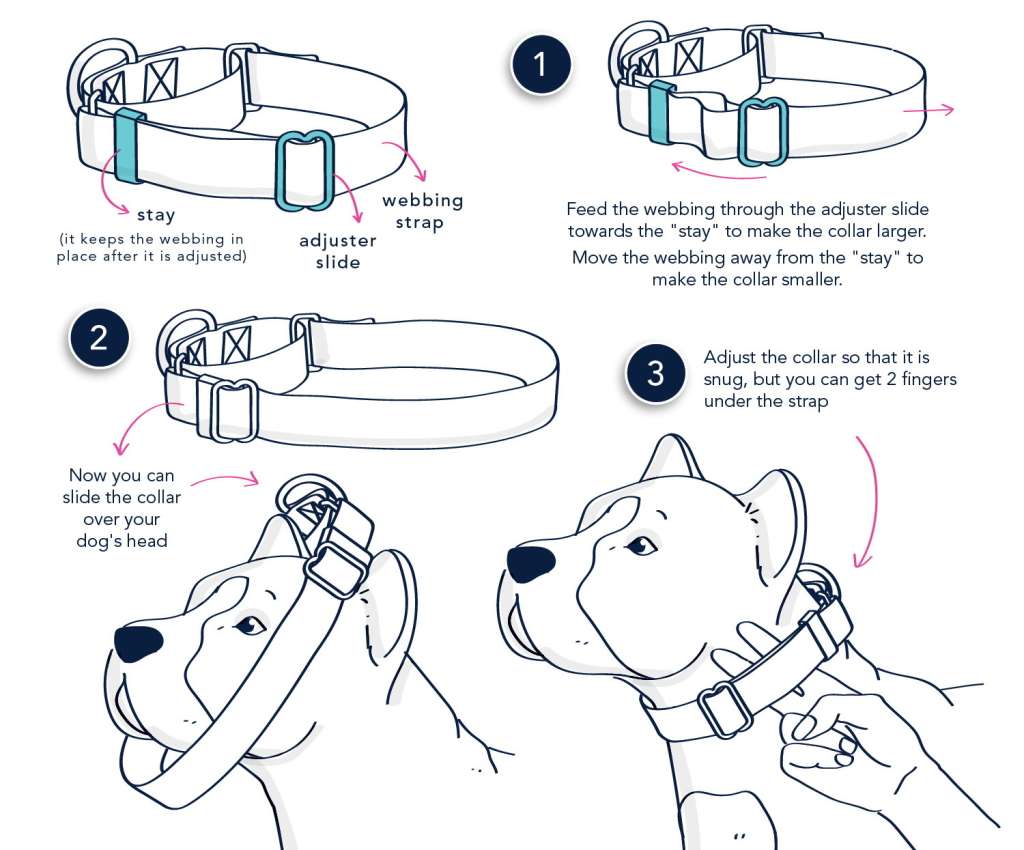 stay
(it keeps the webbing in place after it is adjusted)

adjuster slide

webbing strap

1

Feed the webbing through the adjuster slide towards the "stay" to make the collar larger.

Move the webbing away from the "stay" to make the collar smaller.

2

Now you can slide the collar over your dog's head

3

Adjust the collar so that it is snug, but you can get 2 fingers under the strap