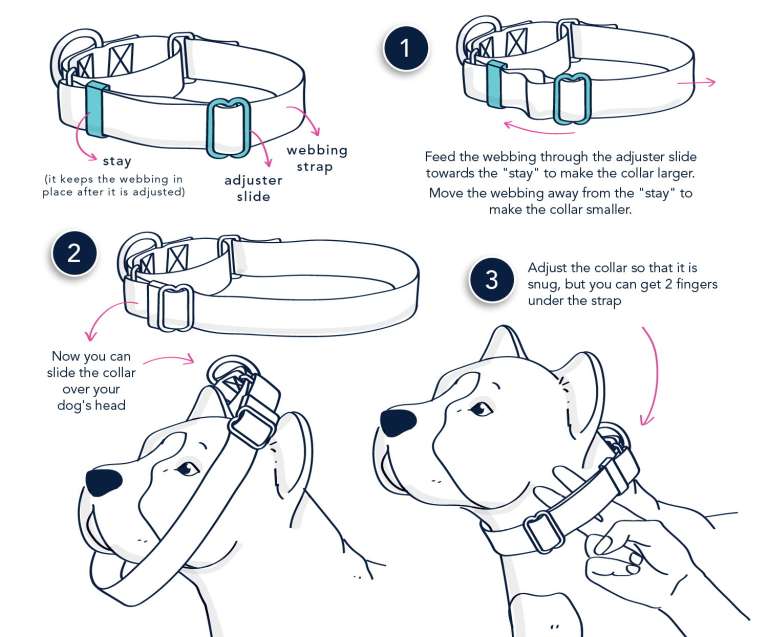 stay
(it keeps the webbing in place after it is adjusted)

adjuster slide

webbing strap

1

Feed the webbing through the adjuster slide towards the "stay" to make the collar larger.
Move the webbing away from the "stay" to make the collar smaller.

2

Now you can slide the collar over your dog's head

3

Adjust the collar so that it is snug, but you can get 2 fingers under the strap